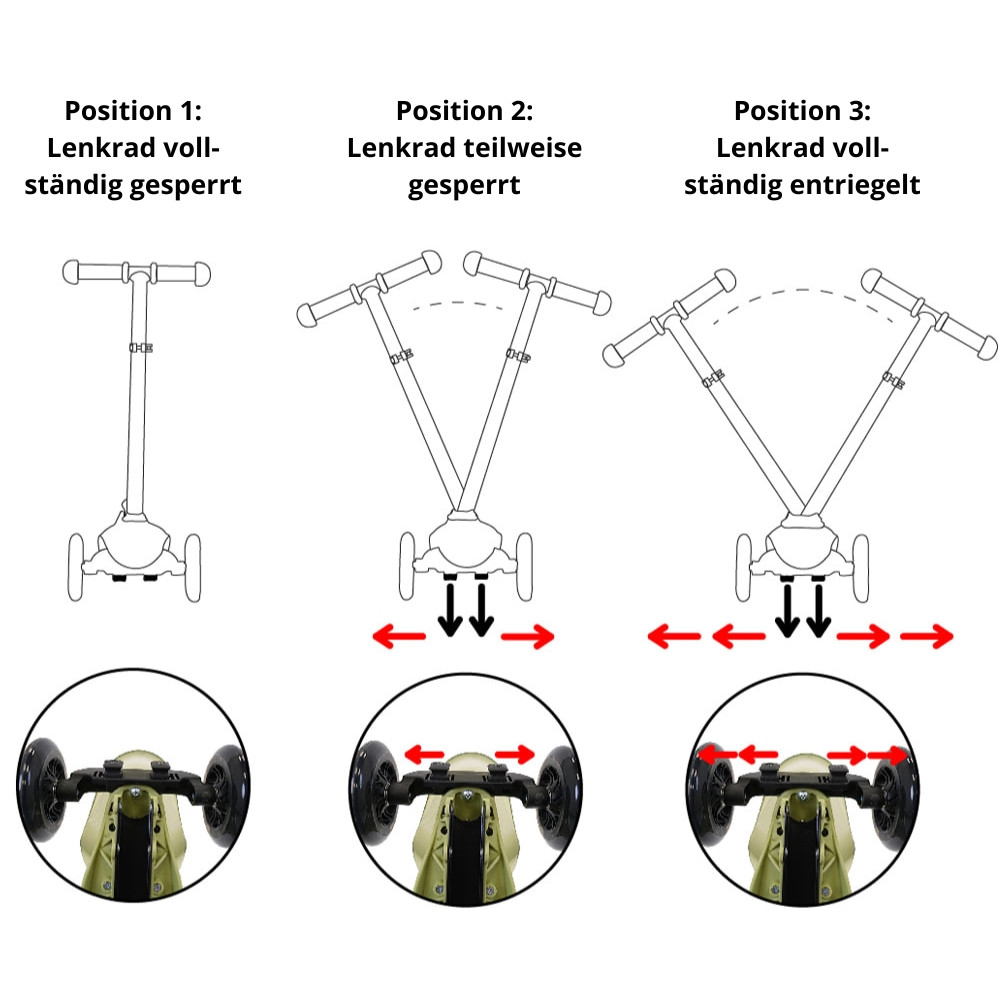 Position 1:
Lenkrad vollständig gesperrt

Position 2:
Lenkrad teilweise gesperrt

Position 3:
Lenkrad vollständig entriegelt